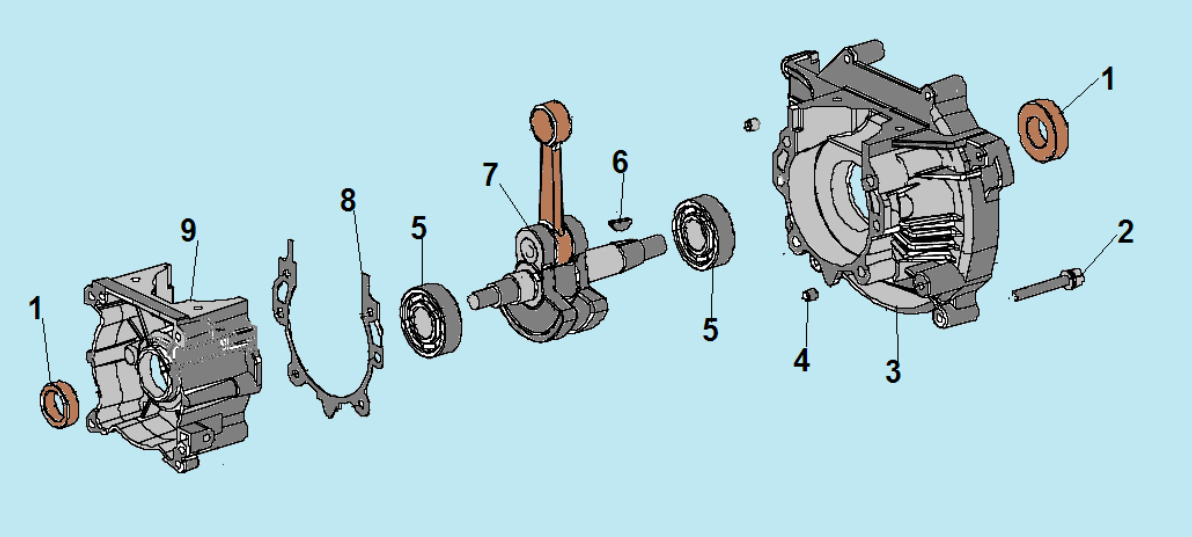 1
9
8
5
7
6
5
4
3
2
1