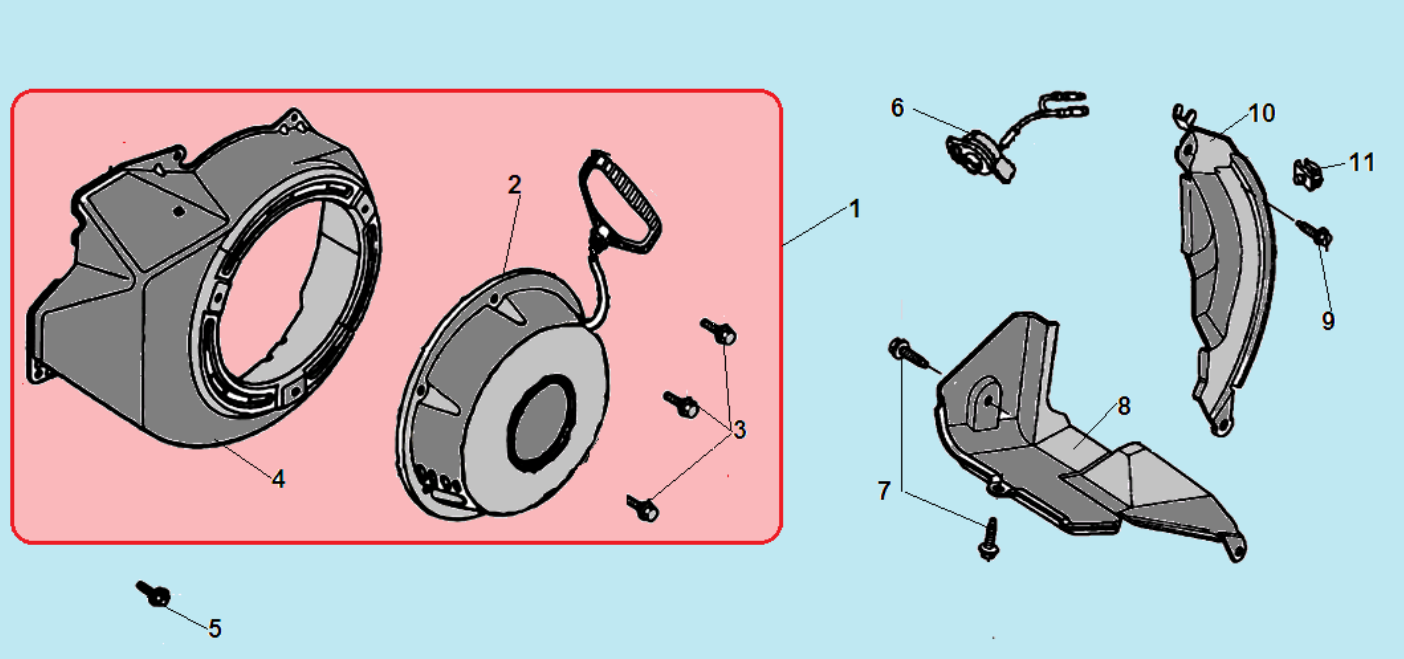 6
10
11
2
1
9
3
8
4
7
5