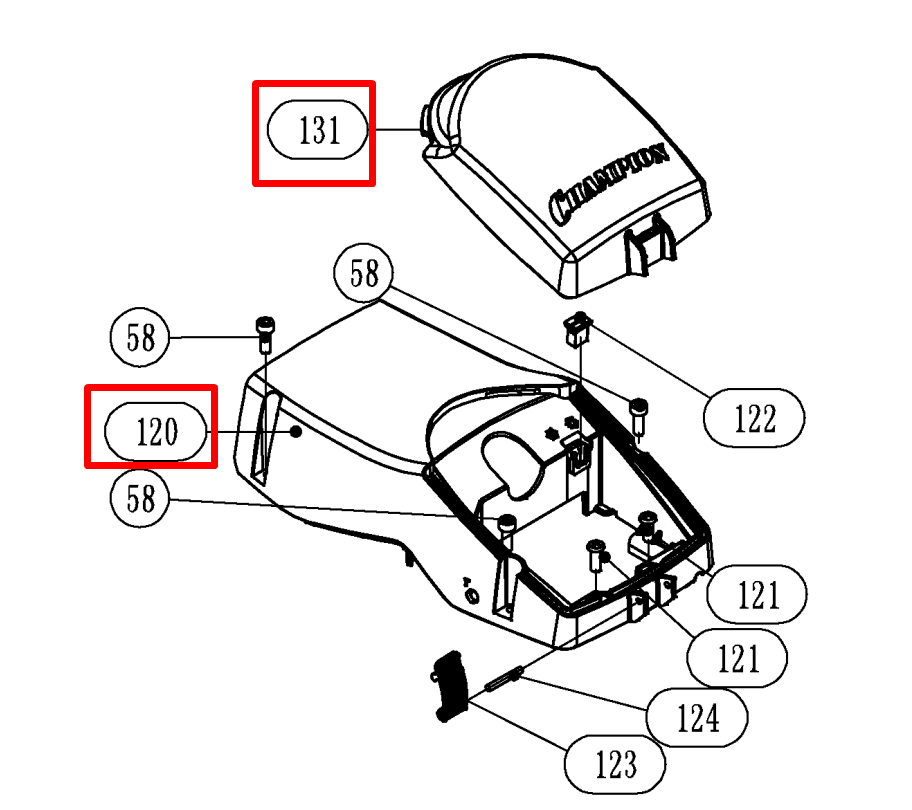 131

CHAMPION

58

58

122

120

58

121

121

124

123