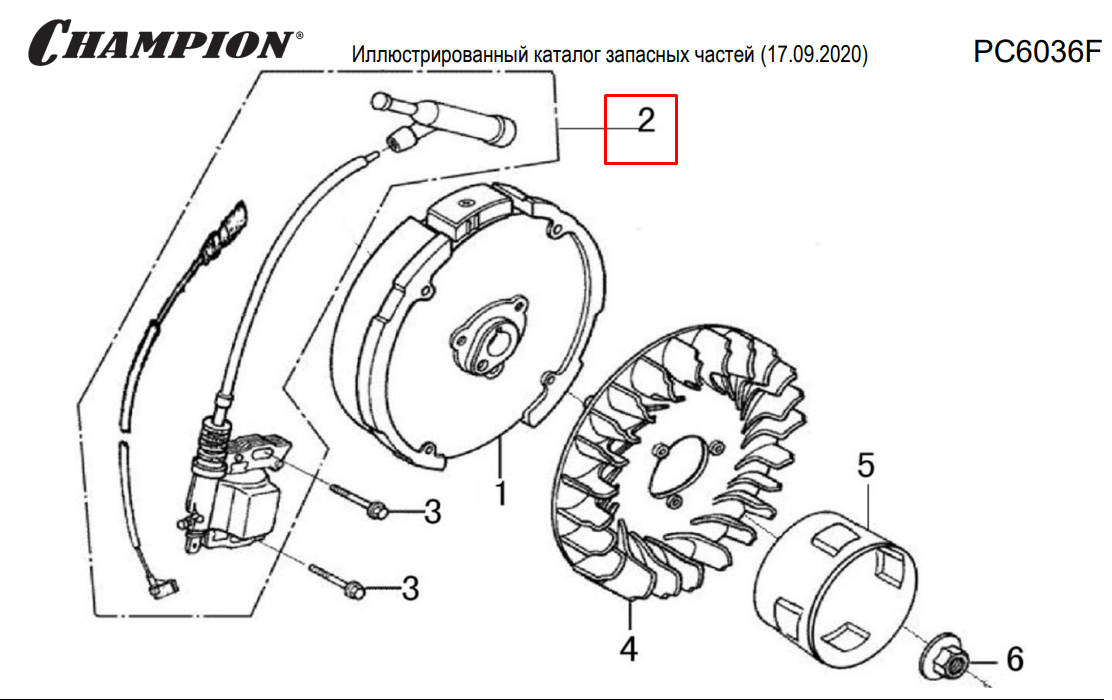 CHAMPION®

Иллюстрированный каталог запасных частей (17.09.2020)

PC6036F

2

1

3

3

5

4

6