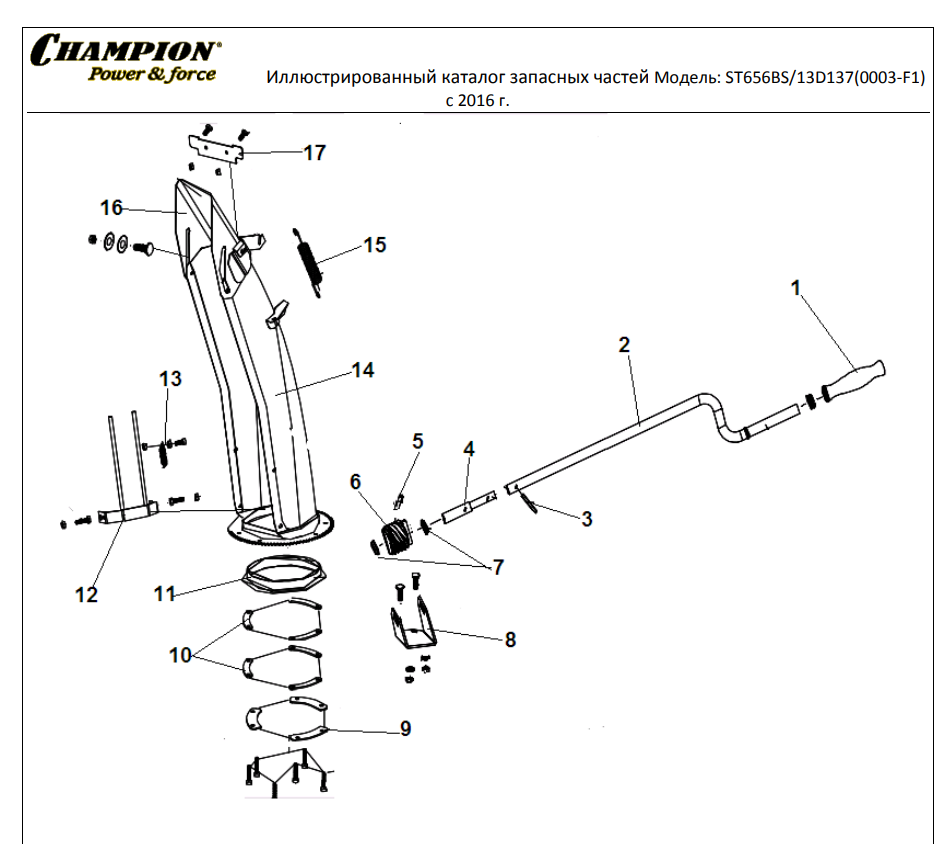 CHAMPION®
Power & force

Иллюстрированный каталог запасных частей Модель: ST656BS/13D137(0003-F1)
с 2016 г.

17
16
15
1
2
14
13
5
4
6
3
7
12
11
8
10
9