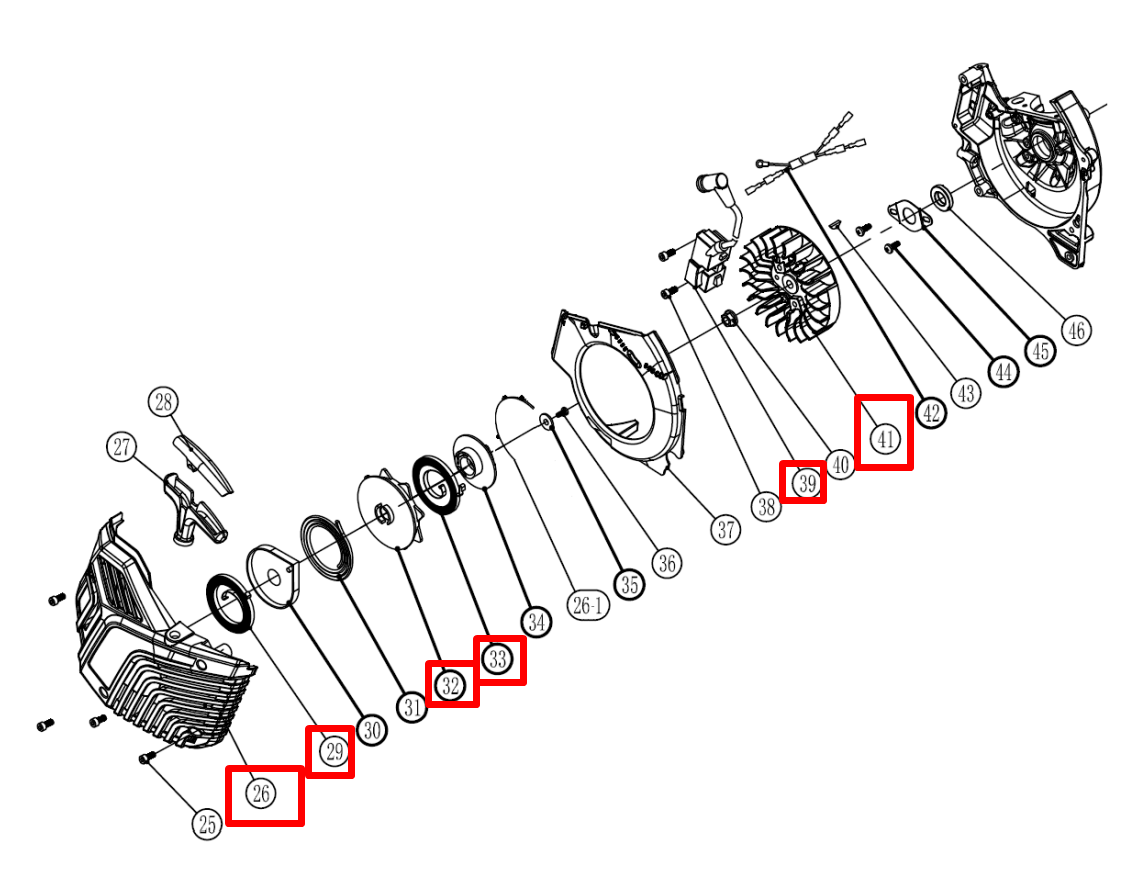 28
27
25
26
29
30
31
32
33
34
26-1
35
36
37
38
39
40
41
42
43
44
45
46