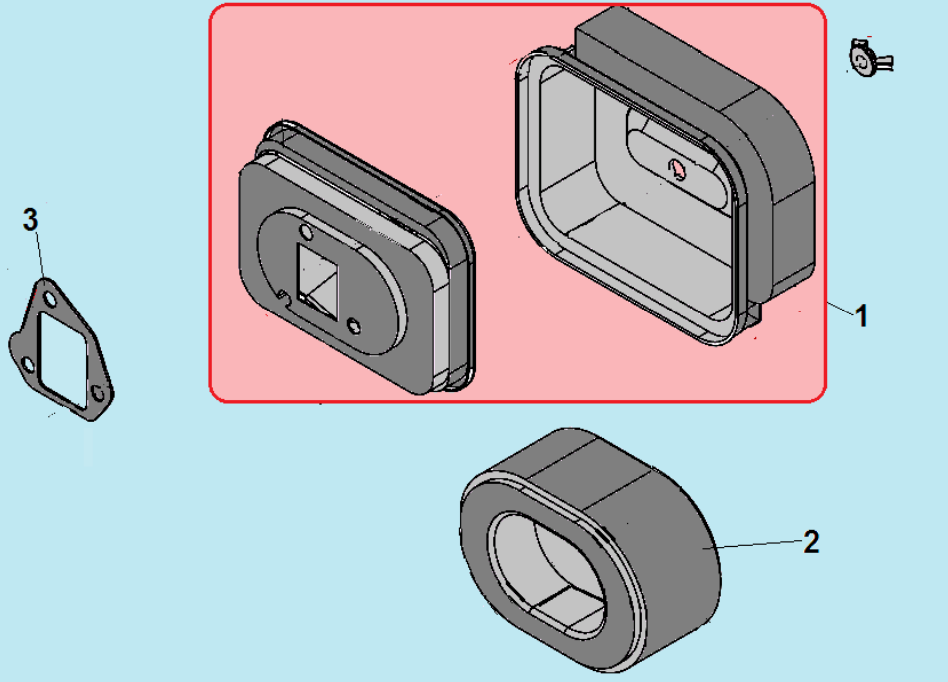 3
1
2