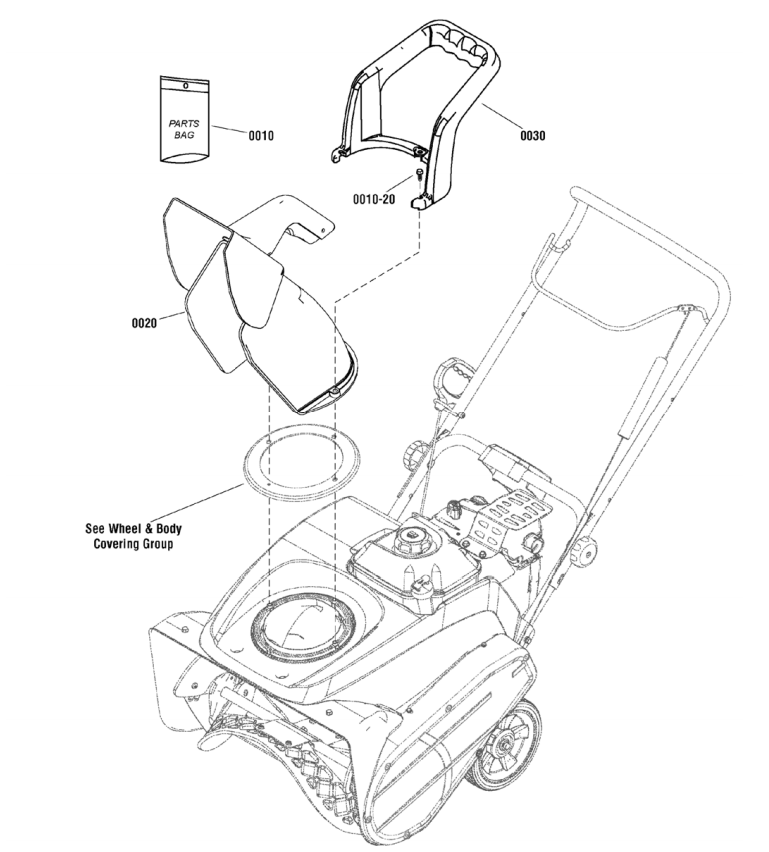 PARTS BAG

0010

0030

0010-20

0020

See Wheel & Body Covering Group