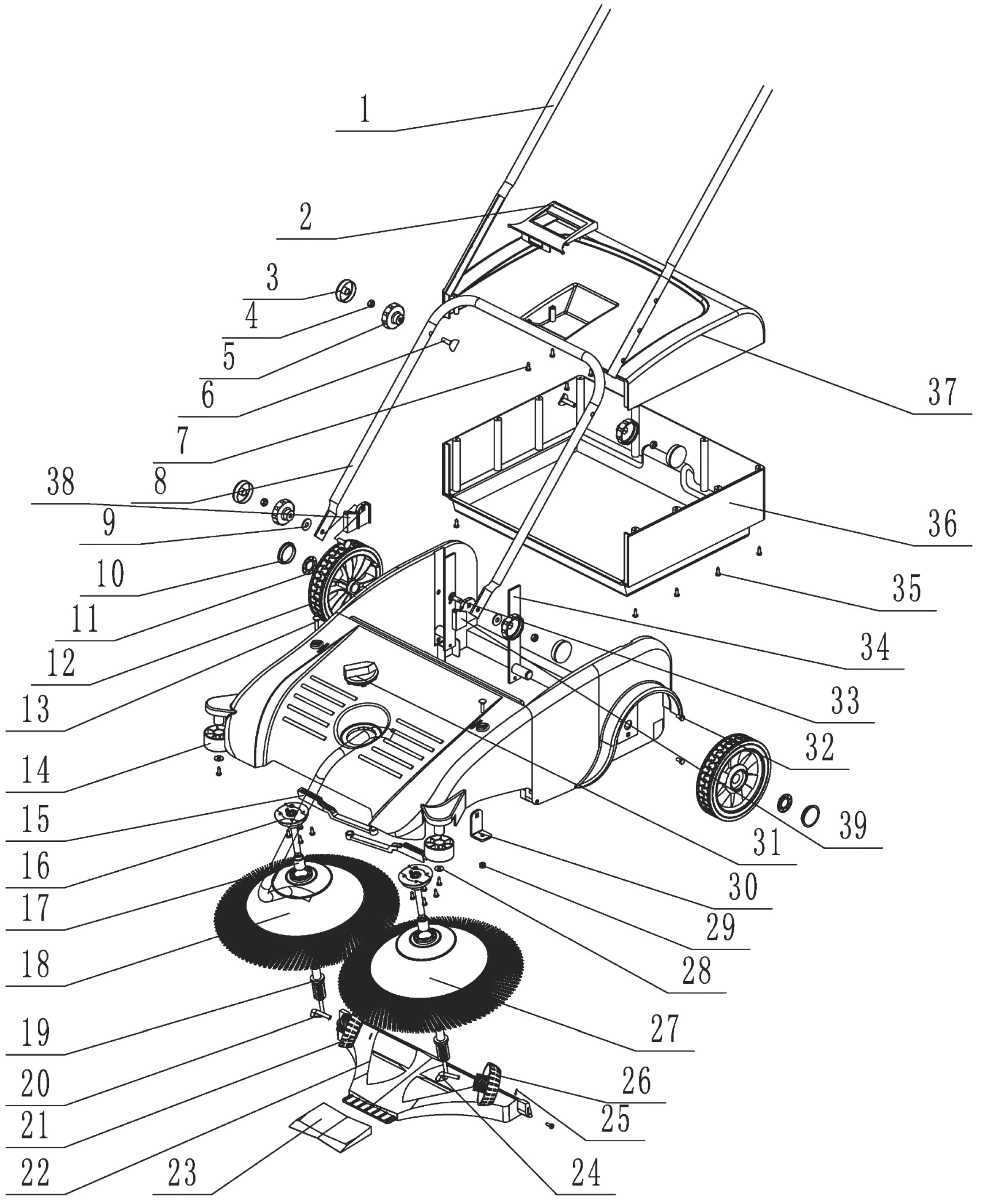 1
2
3
4
5
6
7
8
38
9
10
11
12
13
14
15
16
17
18
19
20
21
22
23
24
25
26
27
28
29
30
31
39
32
33
34
35
36
37