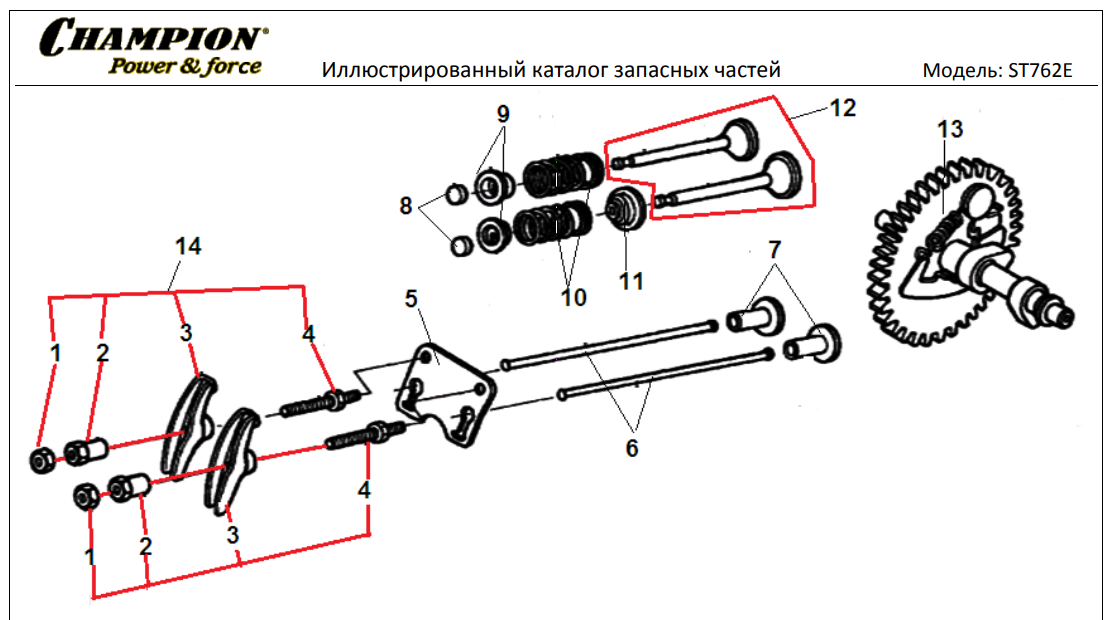 CHAMPION®
Power & force

Иллюстрированный каталог запасных частей

Модель: ST762E

9
12
13
8
10
11
14
7
5
1
2
3
4
6
4
1
2
3