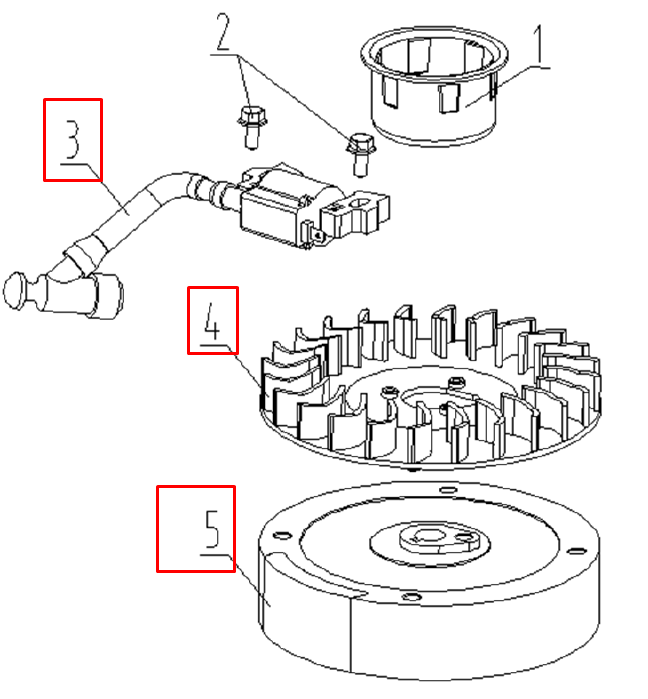 2
1
3
4
5