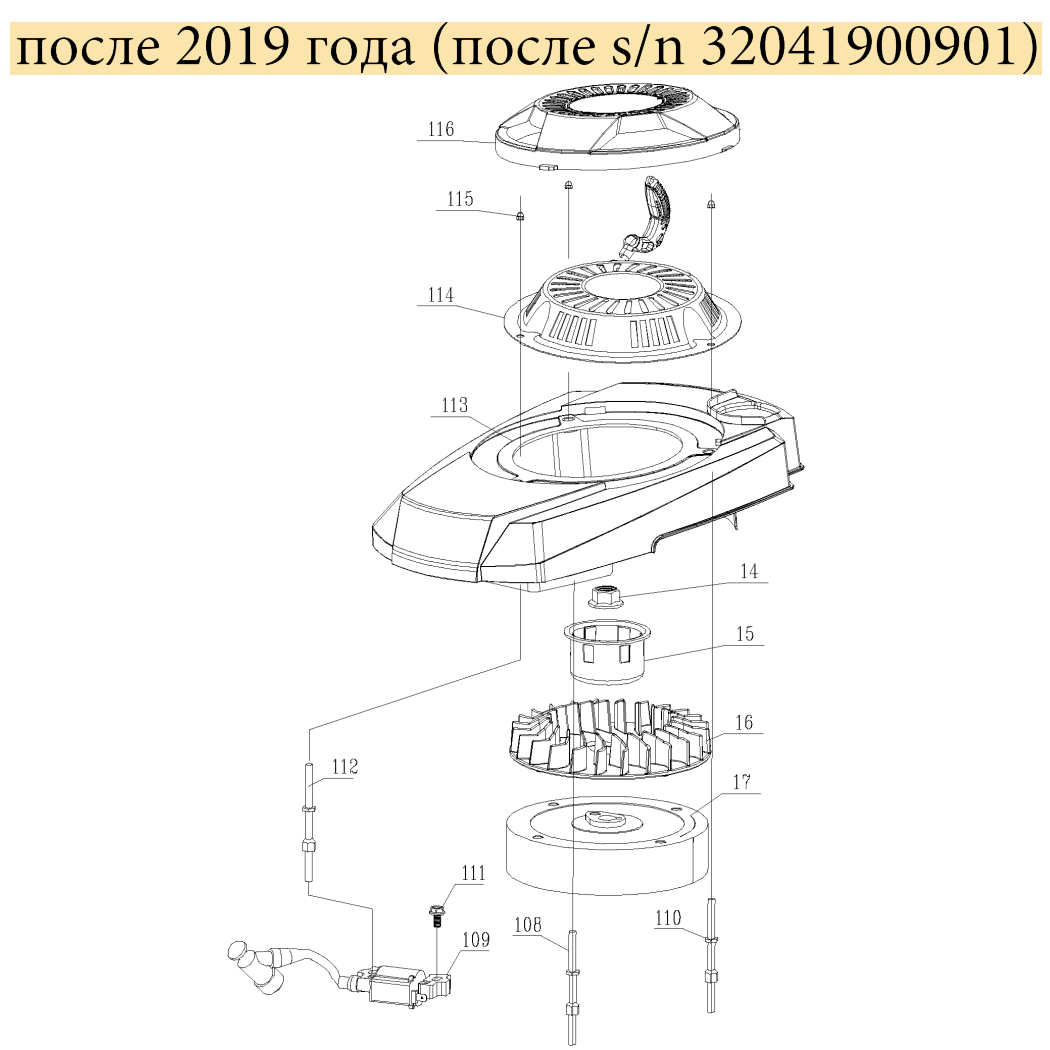 после 2019 года (после s/n 32041900901)

116

115

114

113

14

15

16

17

112

111

109

108

110