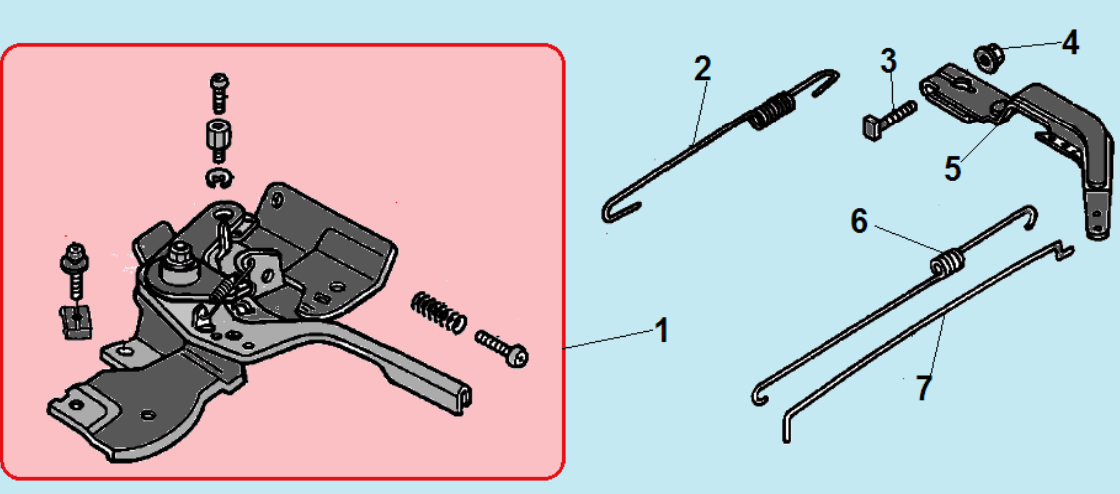 2
3
4
5
6
1
7