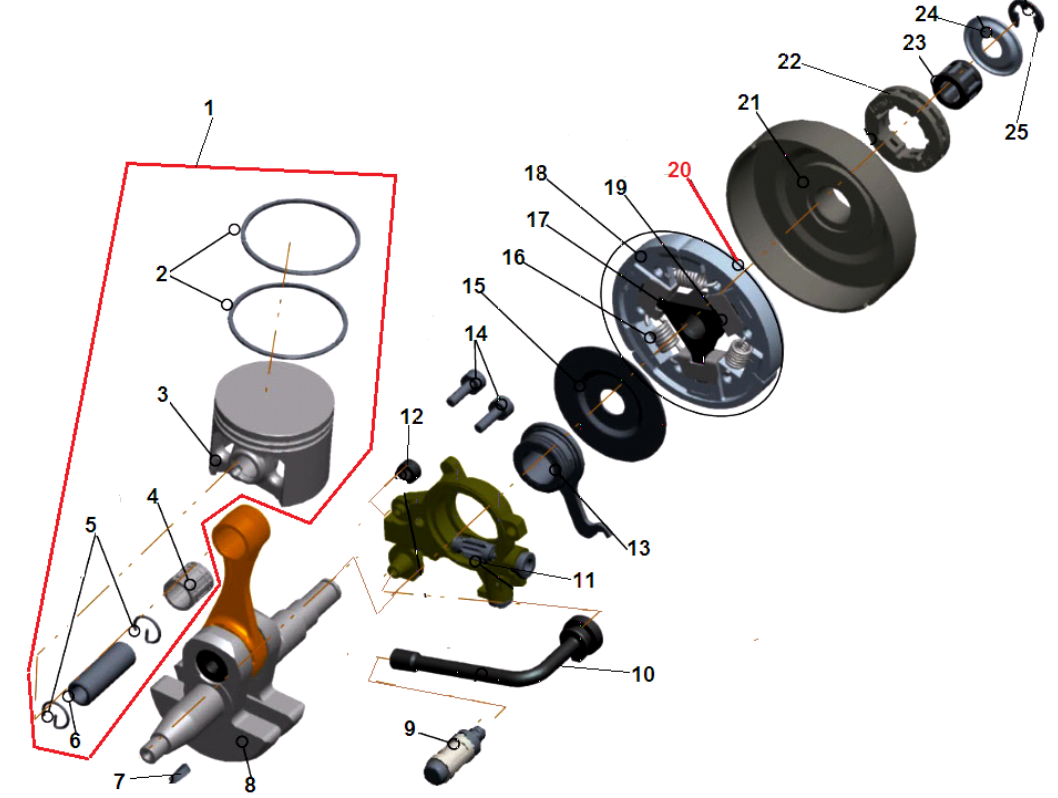 1
2
3
4
5
6
7
8
9
10
11
12
13
14
15
16
17
18
19
20
21
22
23
24
25