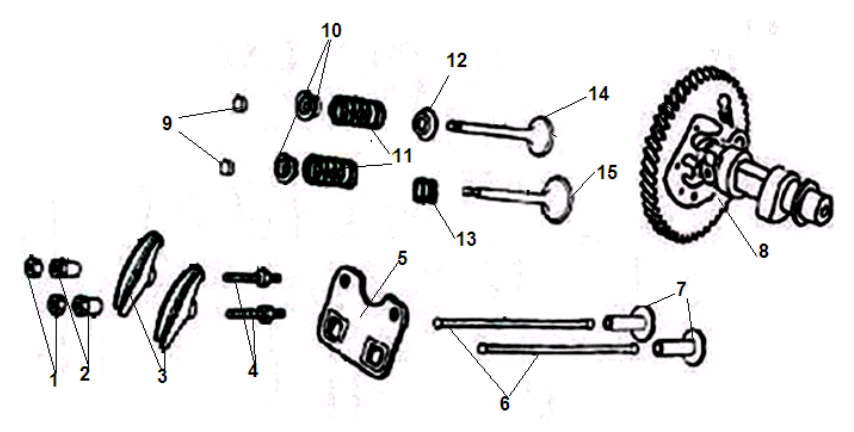 10
12
14
9
11
15
13
8
5
7
1
2
3
4
6