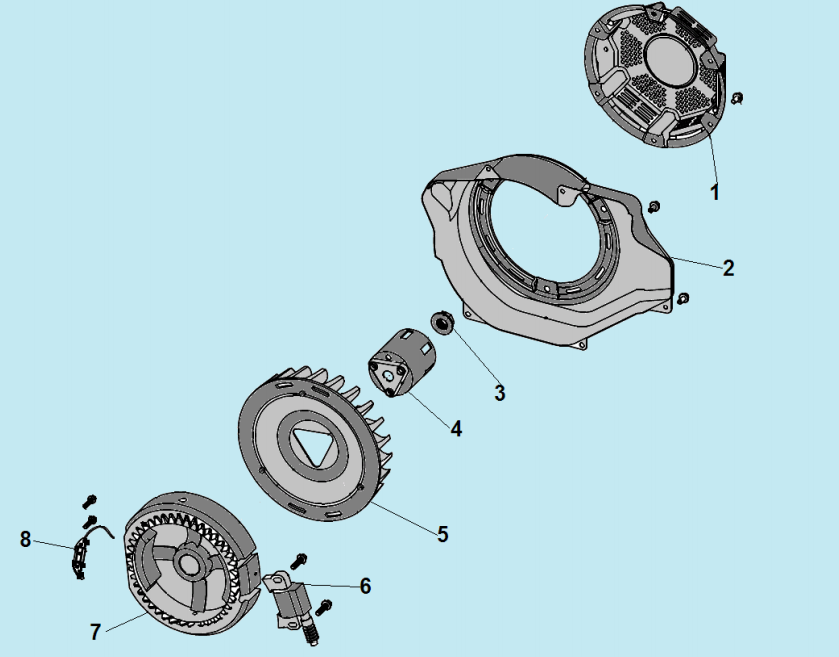 1
2
3
4
5
8
6
7