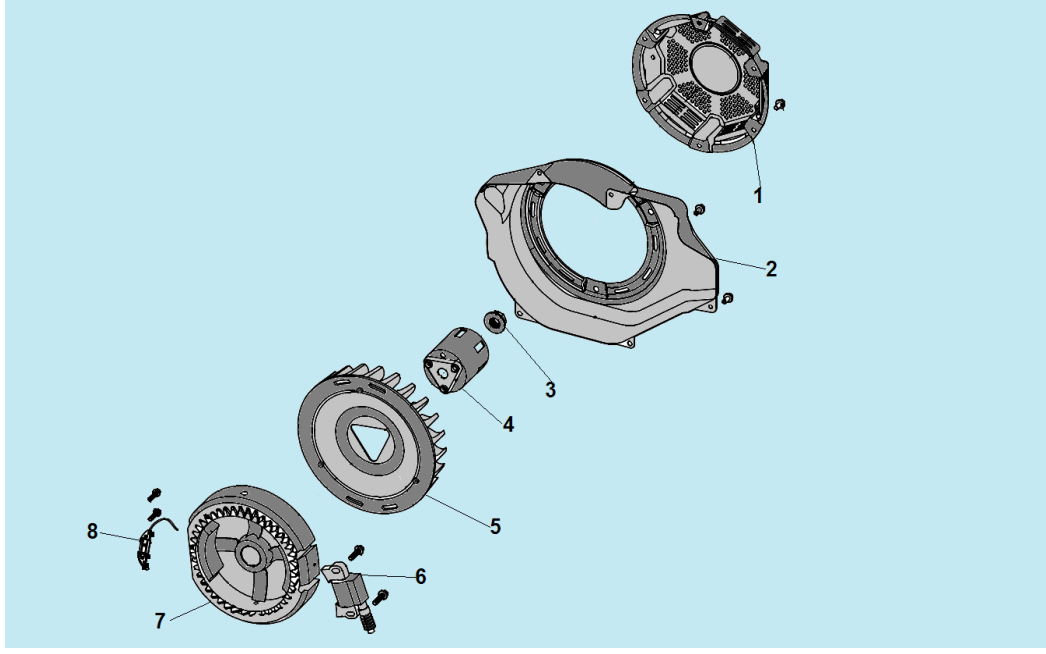 1
2
3
4
5
8
6
7