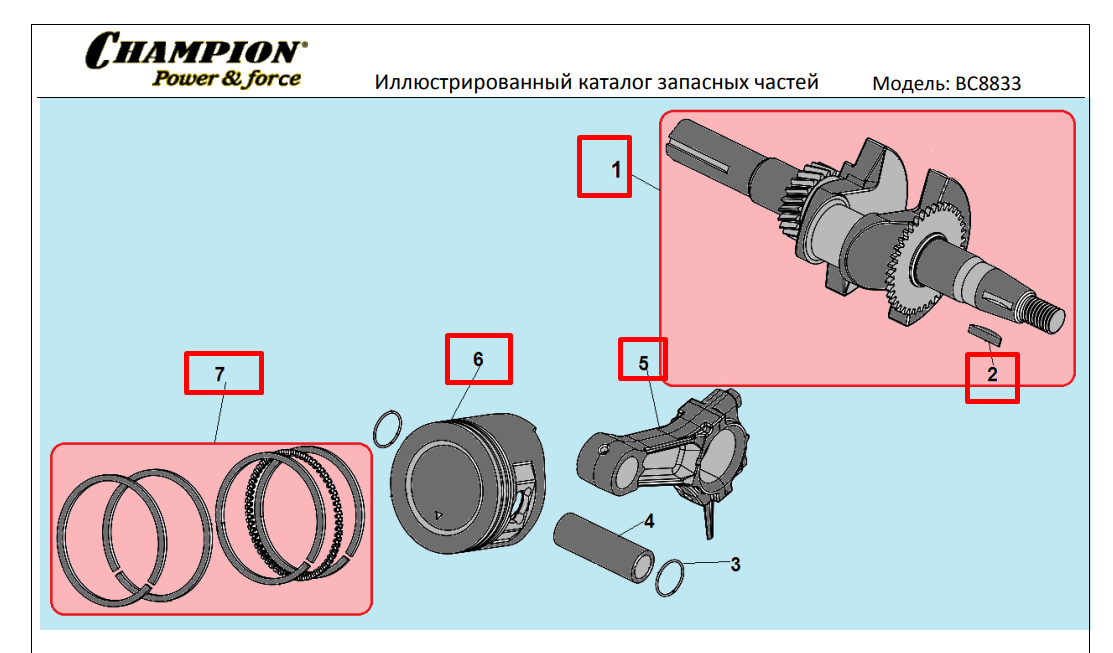 CHAMPION®
Power & force

Иллюстрированный каталог запасных частей

Модель: BC8833

1

2

7

6

5

4

3