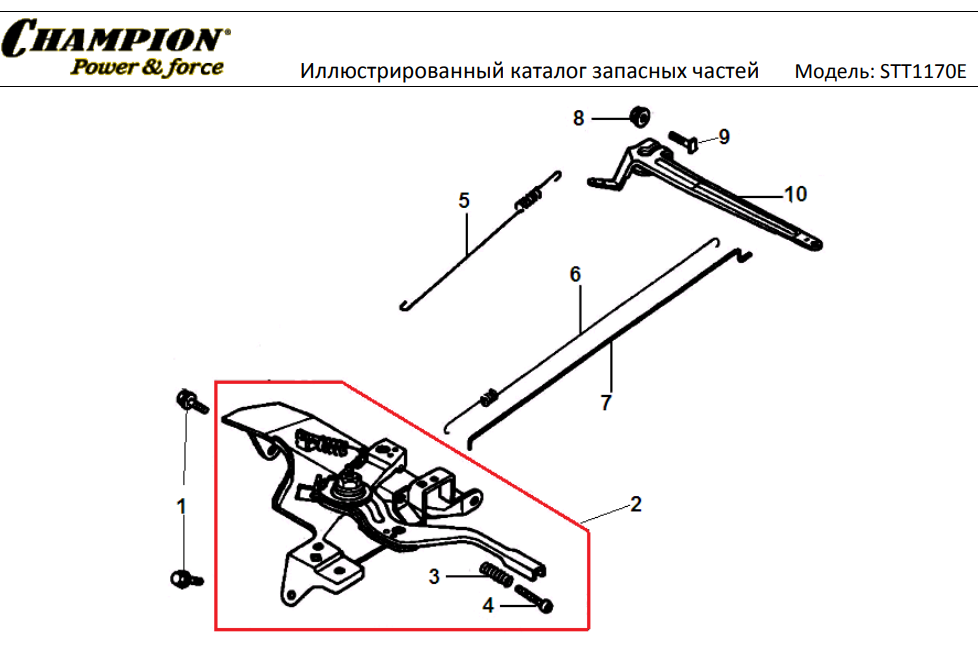 CHAMPION®
Power & force

Иллюстрированный каталог запасных частей Модель: STT1170E

8
9
10
5
6
7
1
2
3
4