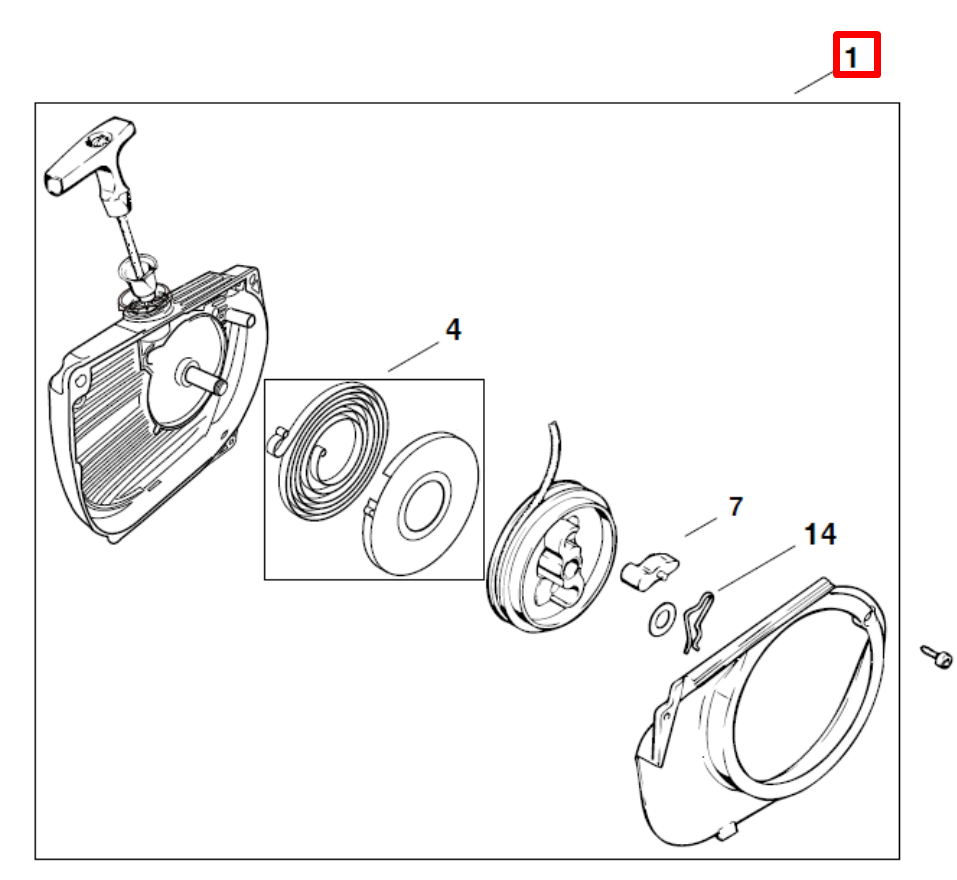 1

4

7

14